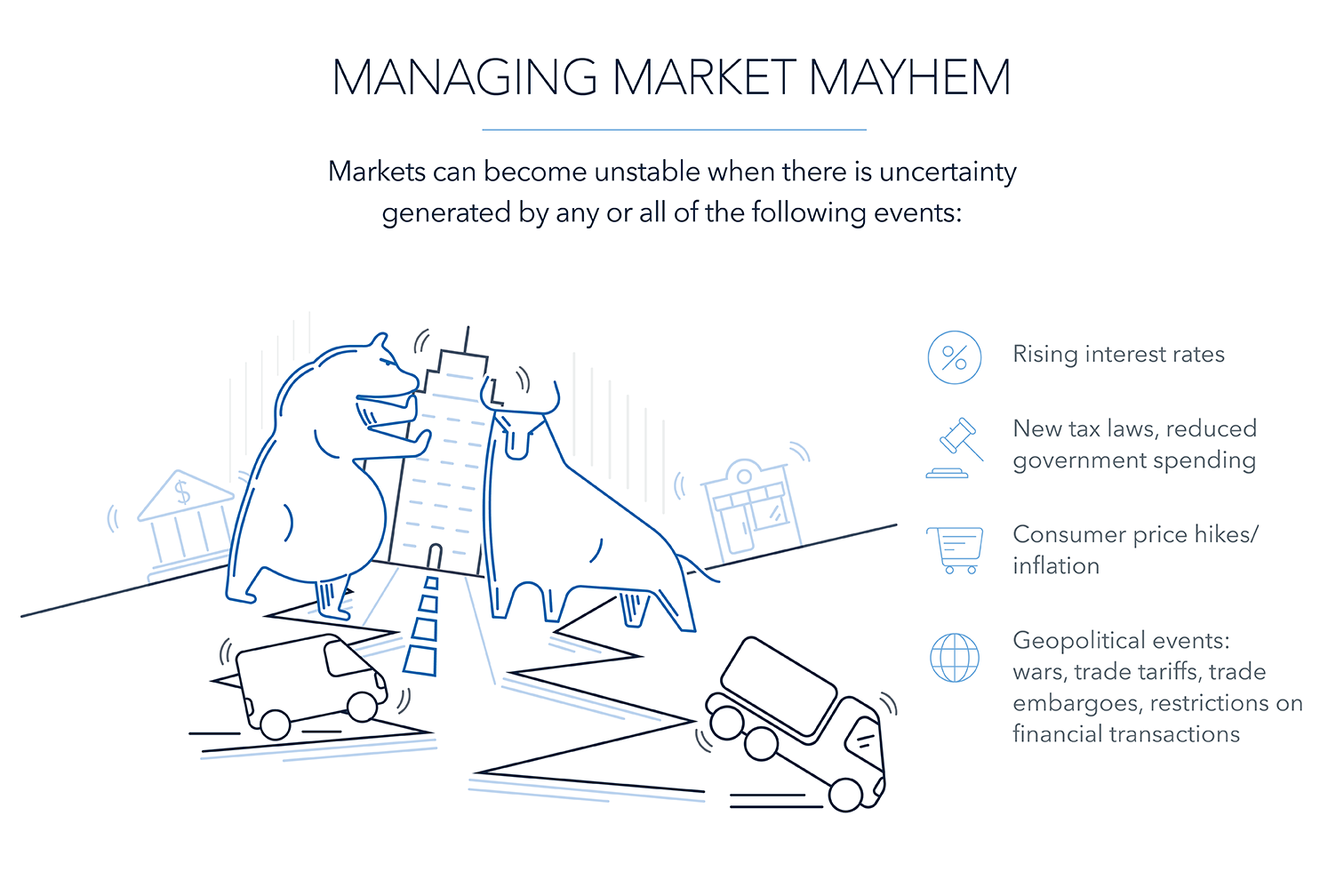 MANAGING MARKET MAYHEM

Markets can become unstable when there is uncertainty generated by any or all of the following events:

$

%

Rising interest rates

New tax laws, reduced government spending

Consumer price hikes/ inflation

Geopolitical events: wars, trade tariffs, trade embargoes, restrictions on financial transactions